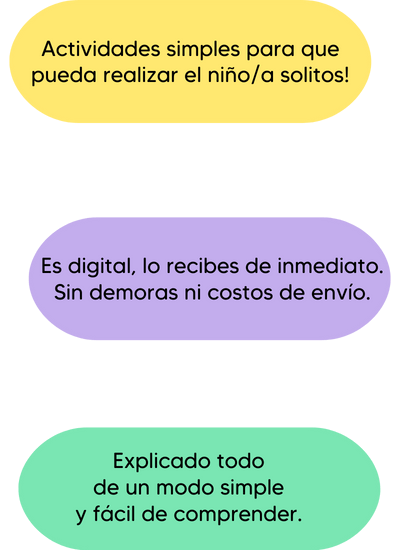 Actividades simples para que pueda realizar el niño/a solitos!

Es digital, lo recibes de inmediato. Sin demoras ni costos de envío.

Explicado todo de un modo simple y fácil de comprender.